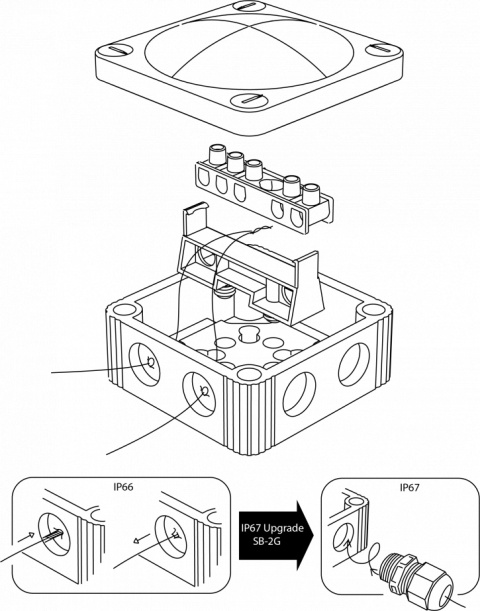 IP66

IP67 Upgrade
SB-2G

IP67